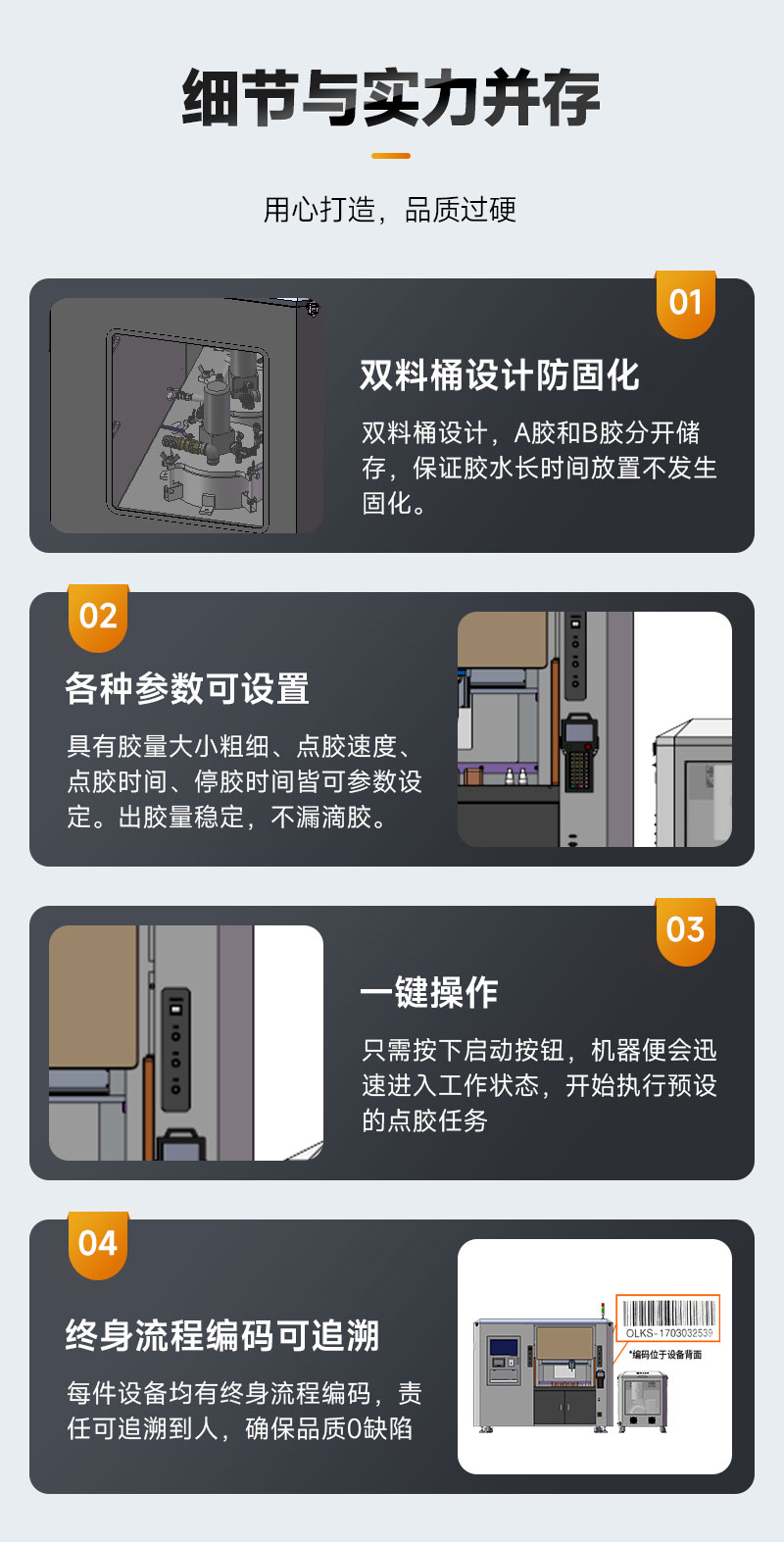 细节与实力并存

用心打造，品质过硬

01

双料桶设计防固化

双料桶设计，A胶和B胶分开储存，保证胶水长时间放置不发生固化。

02

各种参数可设置

具有胶量大小粗细、点胶速度、点胶时间、停胶时间皆可参数设定。出胶量稳定，不漏滴胶。

03

一键操作

只需按下启动按钮，机器便会迅速进入工作状态，开始执行预设的点胶任务

04

终身流程编码可追溯

每件设备均有终身流程编码，责任可追溯到人，确保品质0缺陷

OLKS-1703032539

*编码位于设备背面