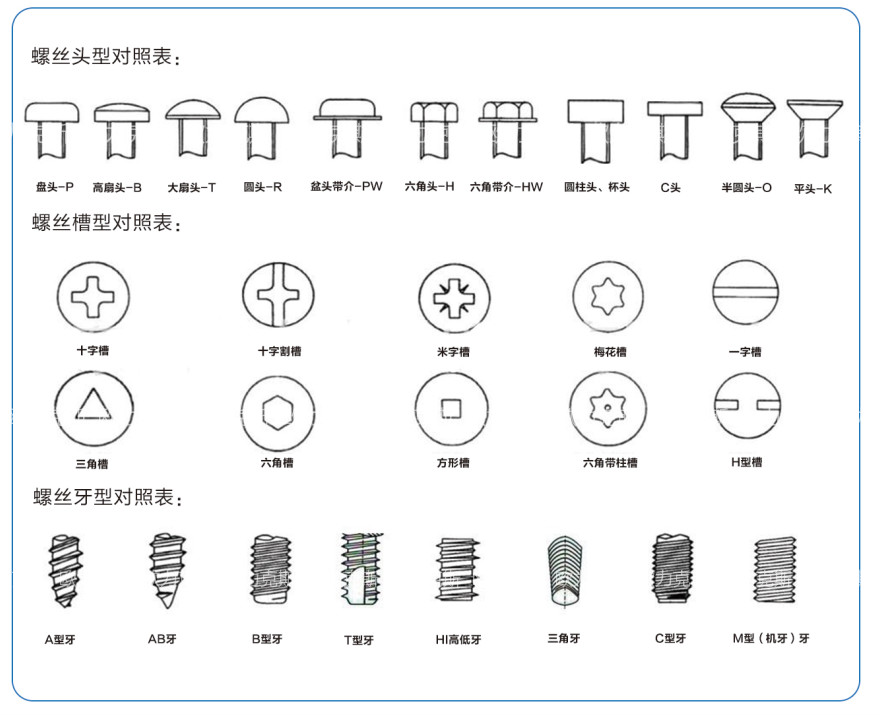 螺丝头型对照表：

盘头-P 高扁头-B 大扁头-T 圆头-R 盆头带介-PW 六角头-H 六角带介-HW 圆柱头、杯头 C头 半圆头-O 平头-K

螺丝槽型对照表：

十字槽 十字割槽 米字槽 梅花槽 一字槽

三角槽 六角槽 方形槽 六角带柱槽 H型槽

螺丝牙型对照表：

A型牙 AB牙 B型牙 T型牙 HI高低牙 三角牙 C型牙 M型（机牙）牙